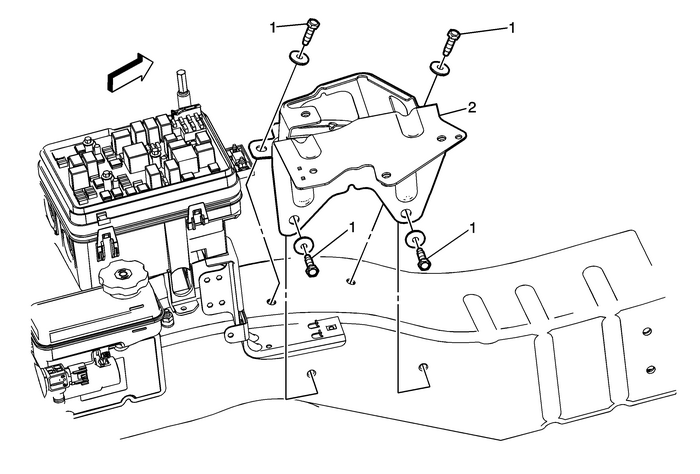 1
1
2
1
1