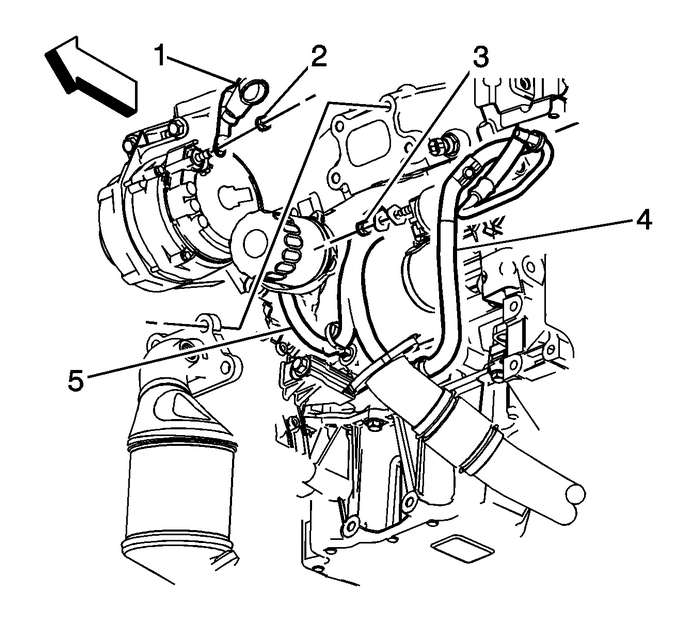 1
2
3
4
5