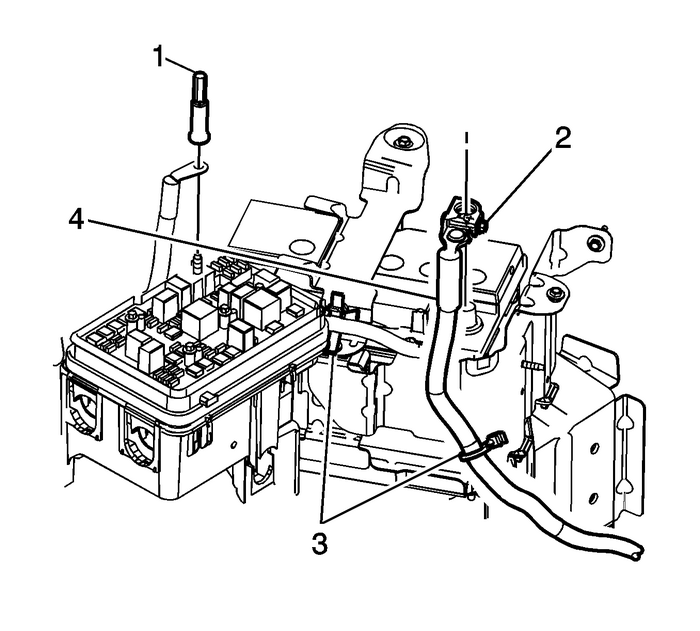 1
2
4
3