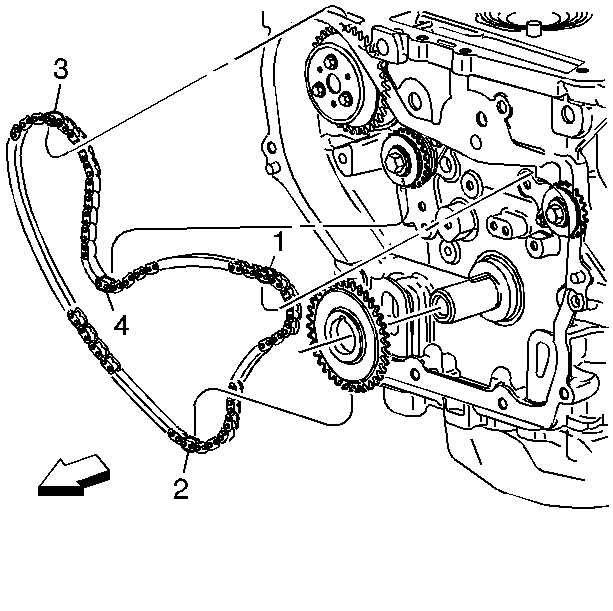 3
1
4
2