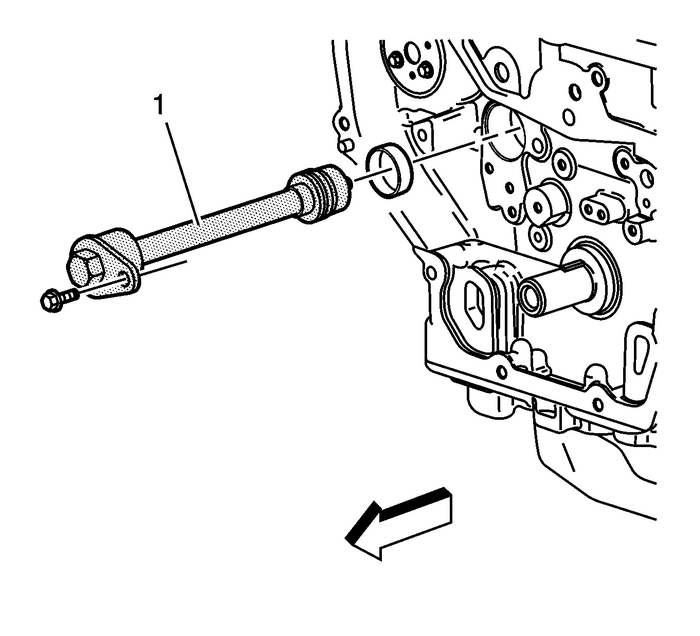 1