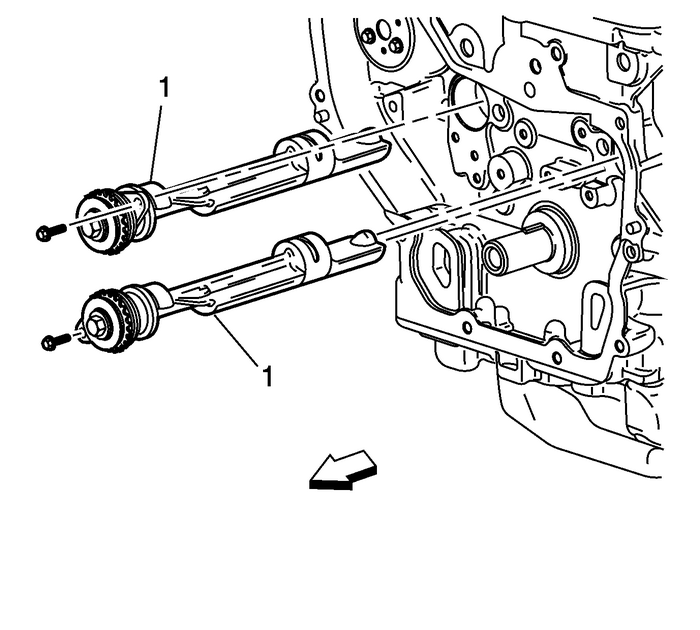 1

1