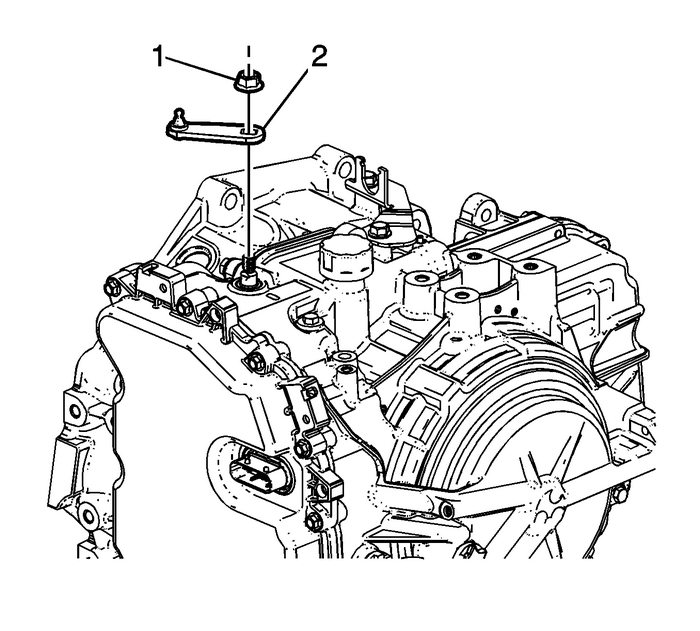 1
2