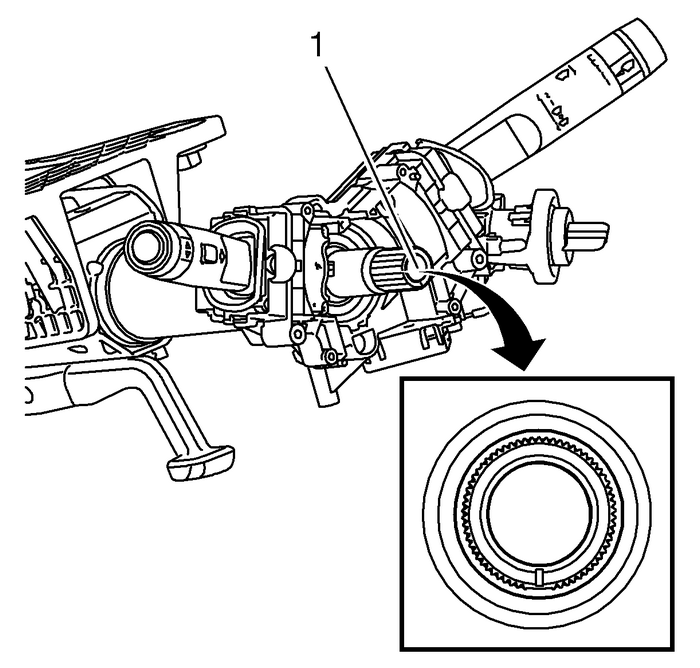 1