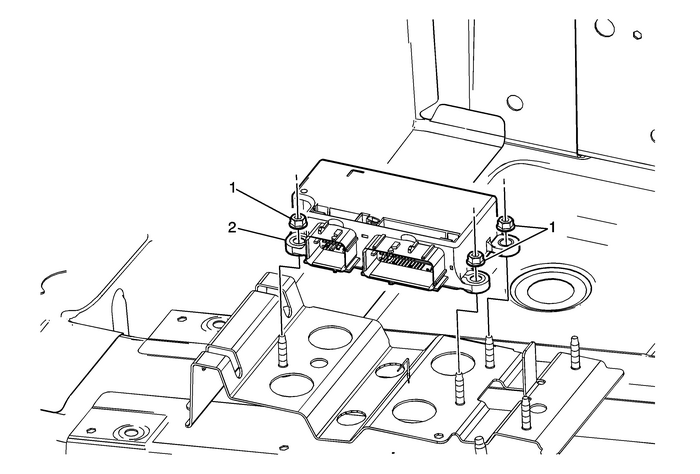 1
2
1