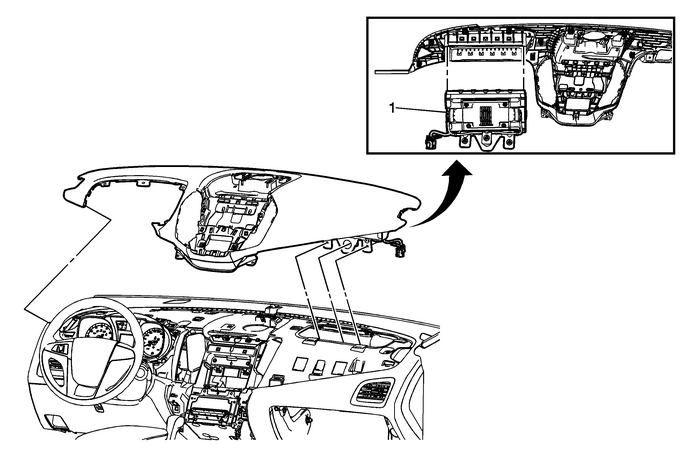 1