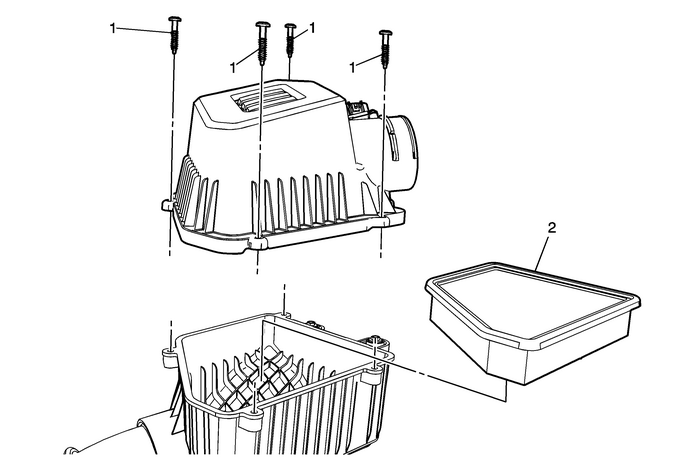 1
1
1
1
2