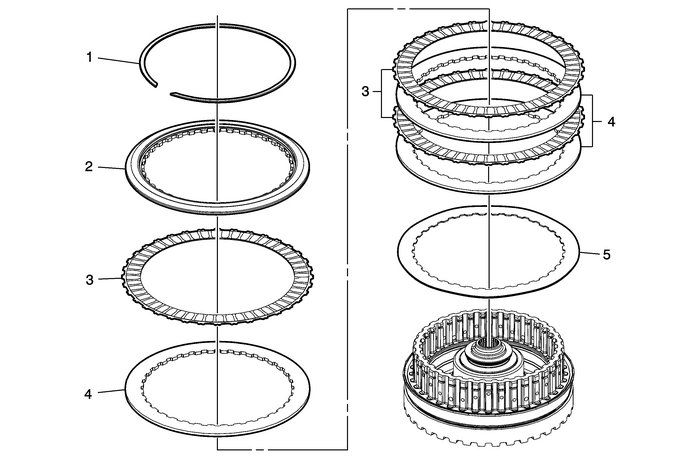 1
2
3
4
3
4
5