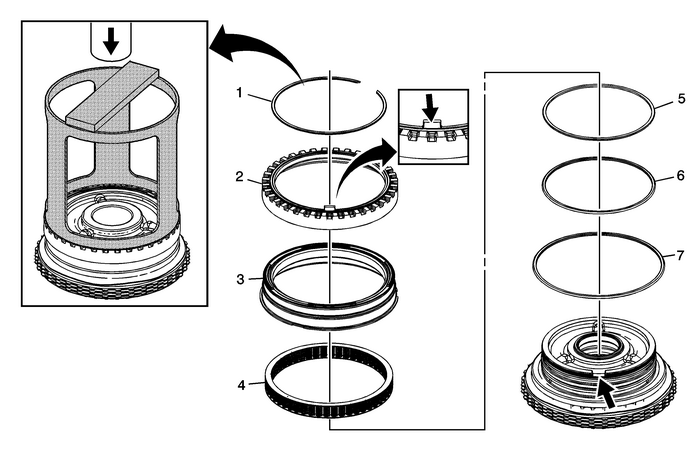 1
2
3
4
5
6
7