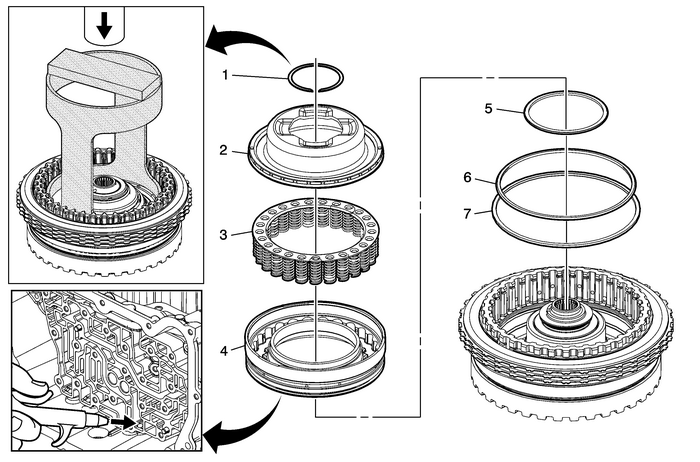 1
2
3
4
5
6
7