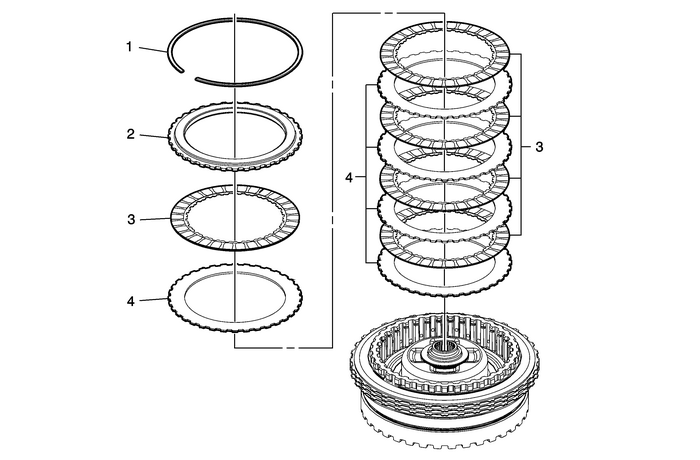 1
2
3
4
4
3