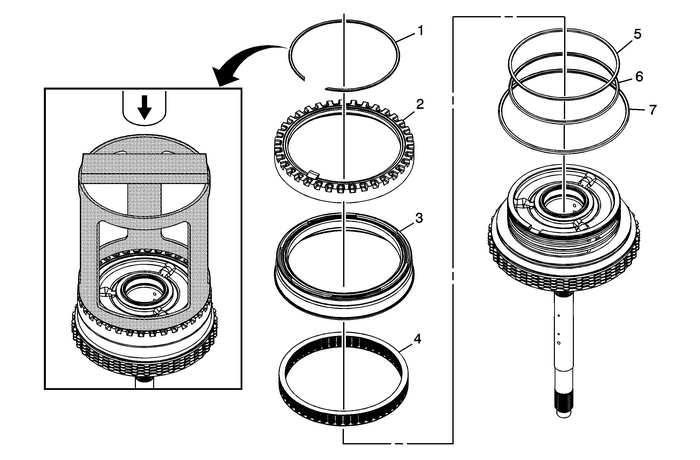 1
2
3
4
5
6
7