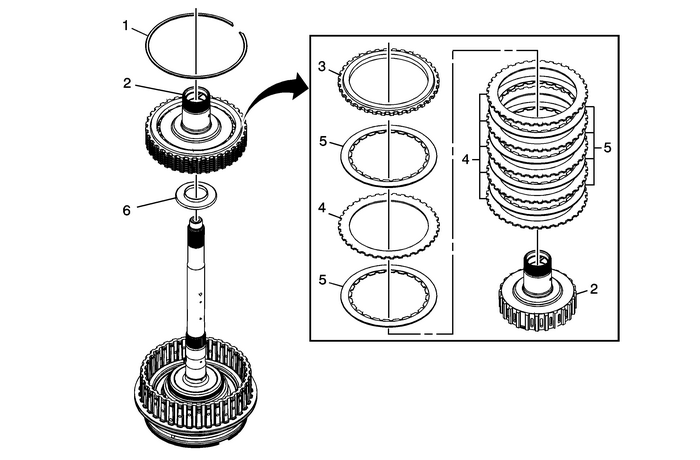 1
2
6
3
5
4
5
4
5
2