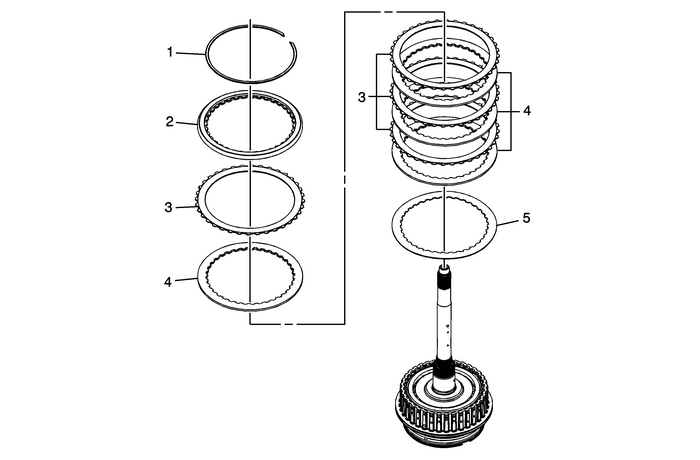 1
2
3
4
3
4
5