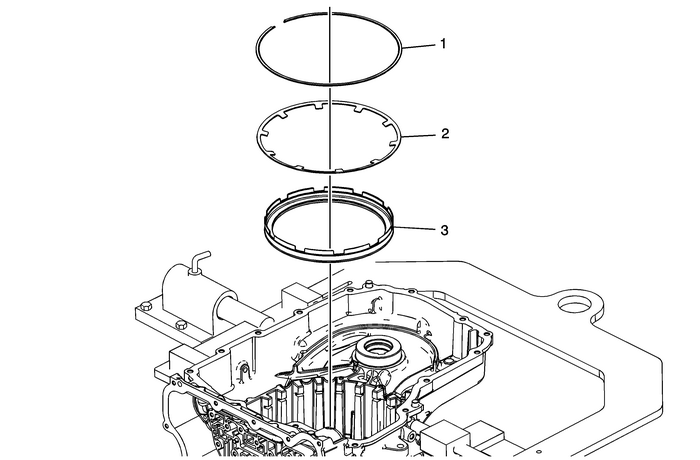 1
2
3