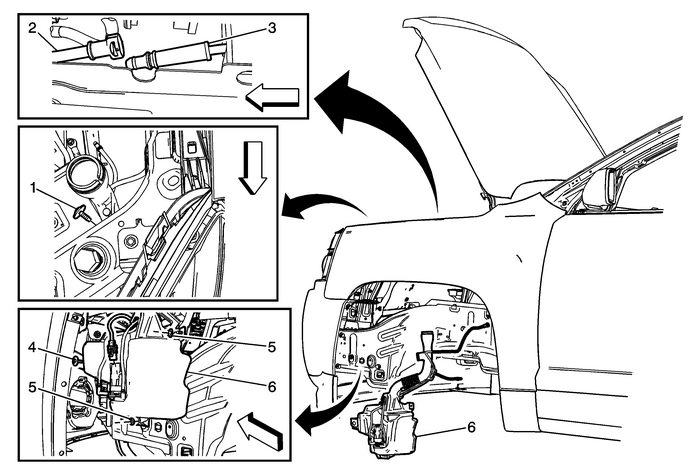 2
3
1
4
5
5
6
6