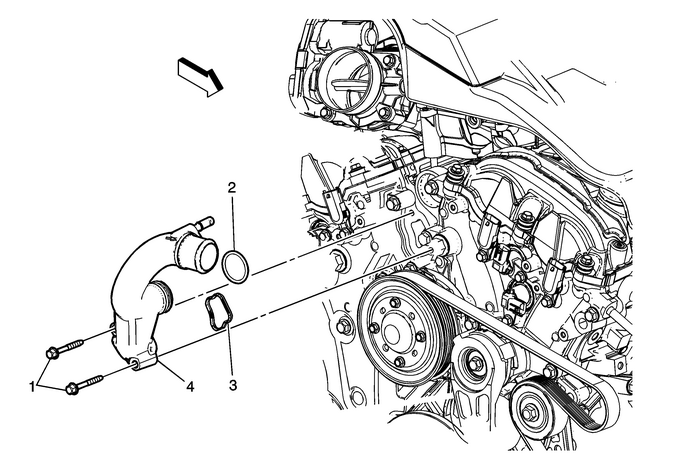 2
1
4
3