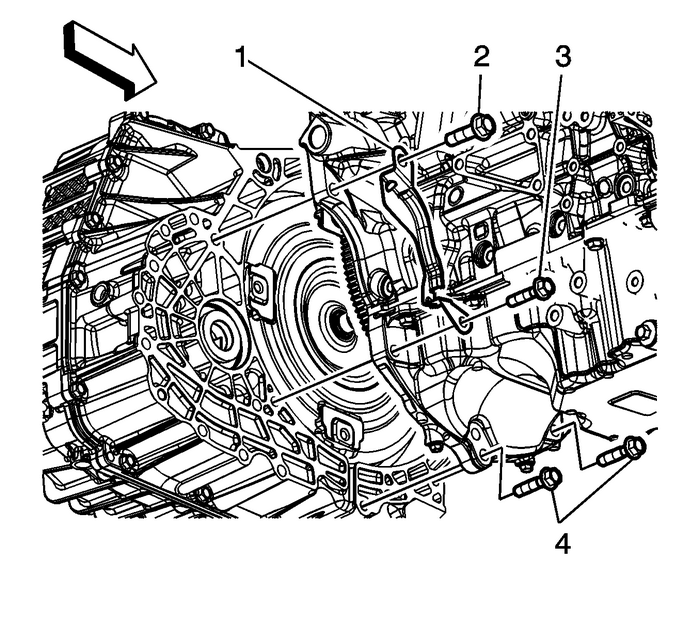 1
2
3
4