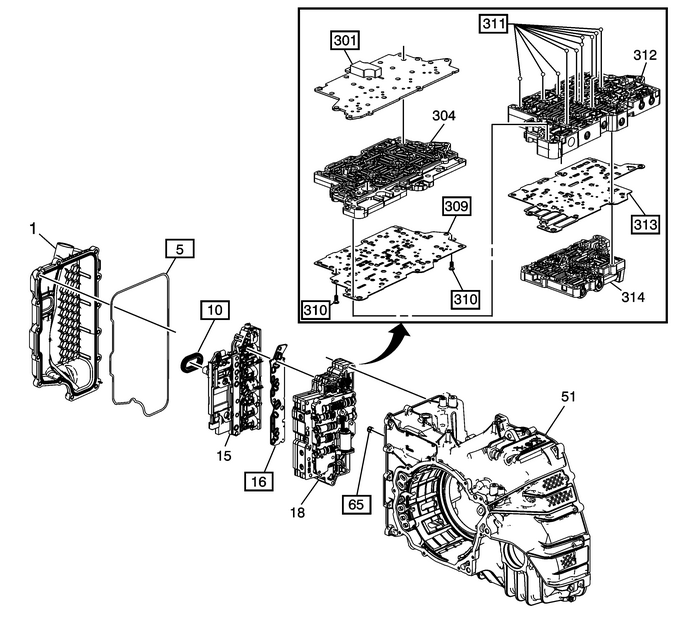 301
311
312
304
309
313
310
310
314
1
5
10
15
16
18
65
51