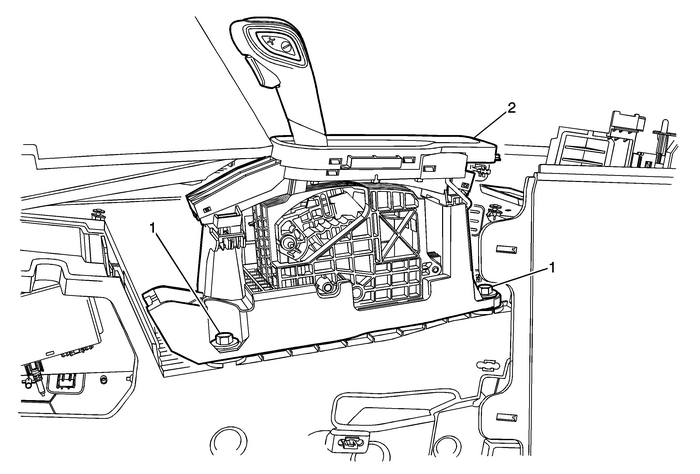 2
1
1