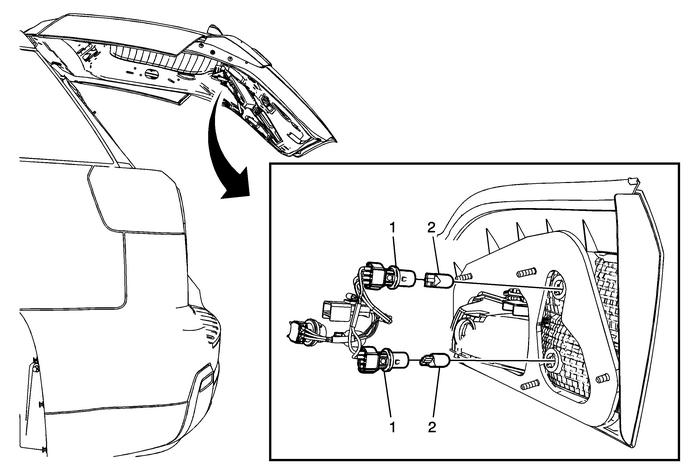 1
2
1
2