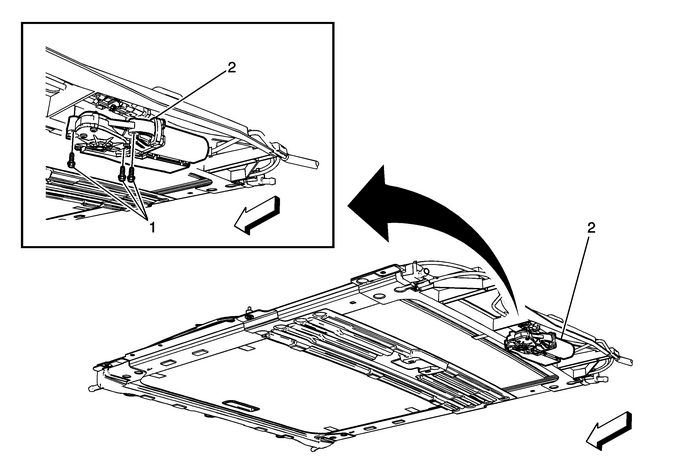 2
1
2