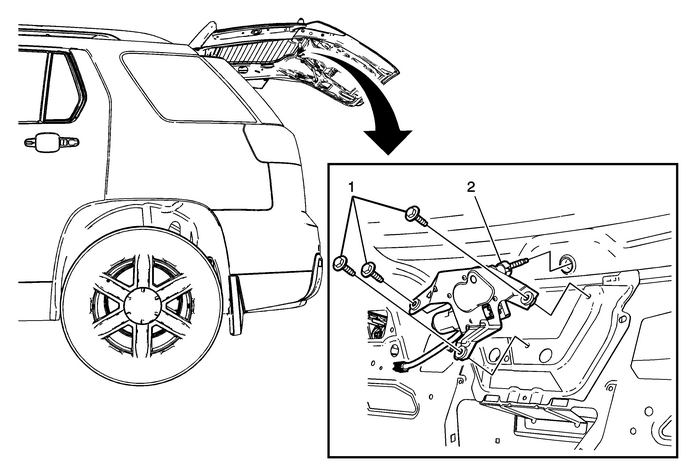 1
2