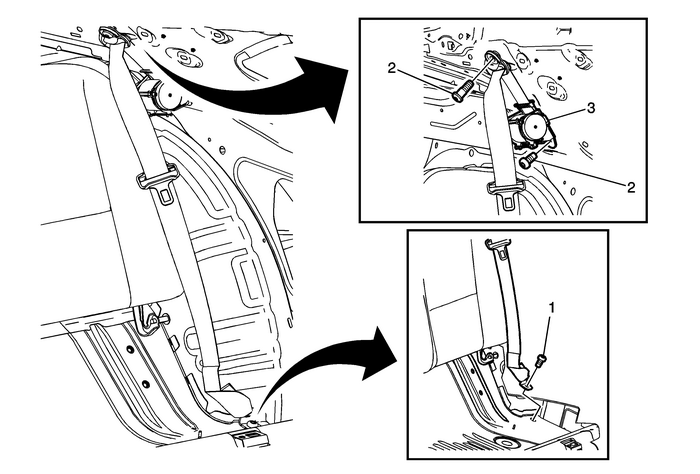 2
3
2
1