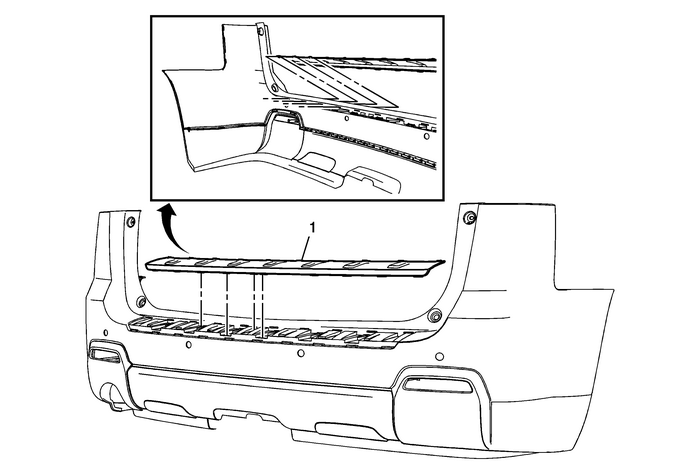 1