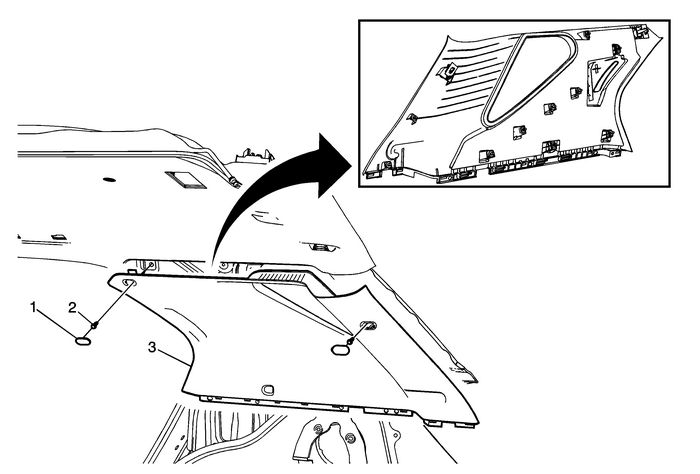 1
2
3