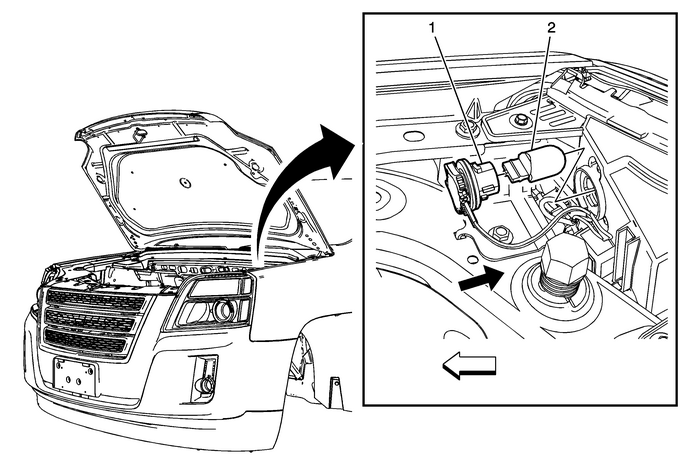 1
2