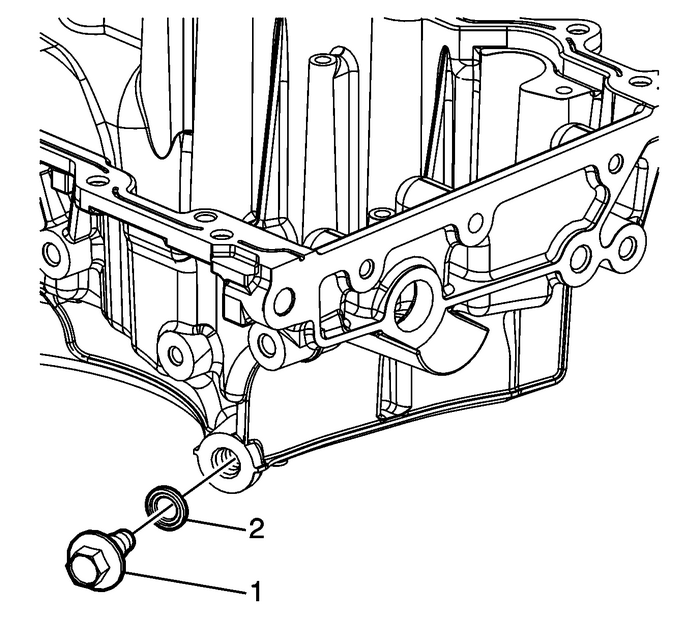 2
1