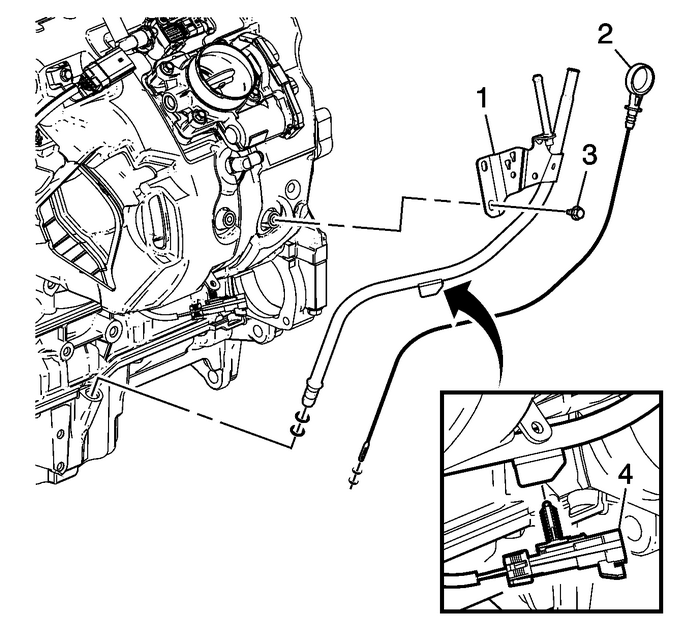 2
1
3
4