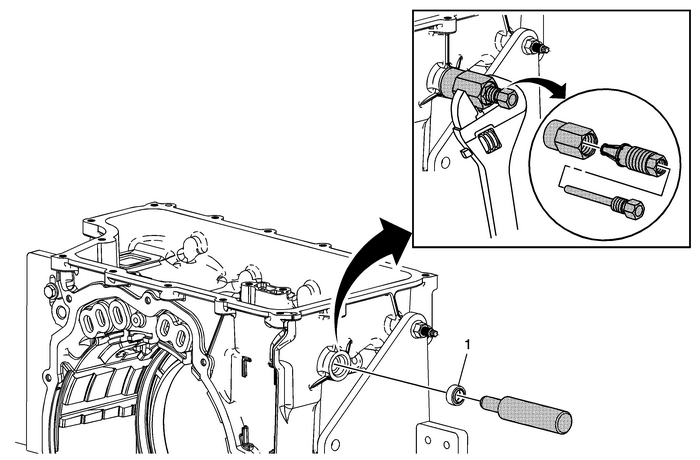 1