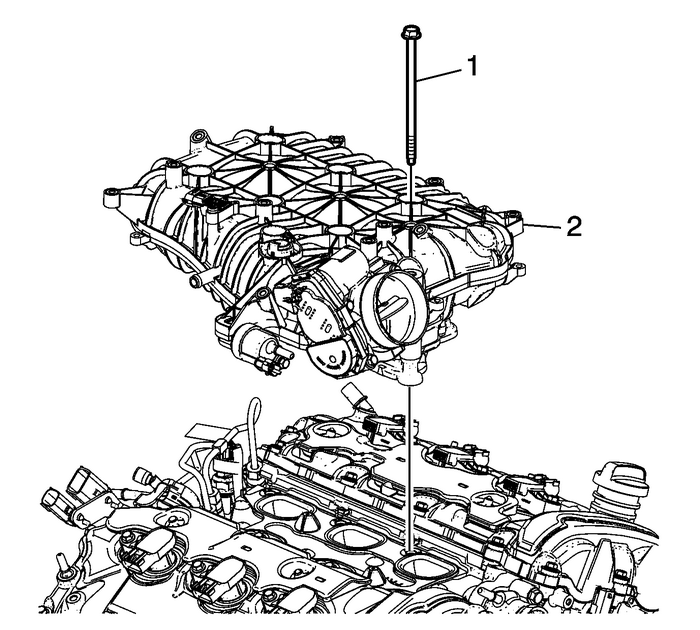 1

2