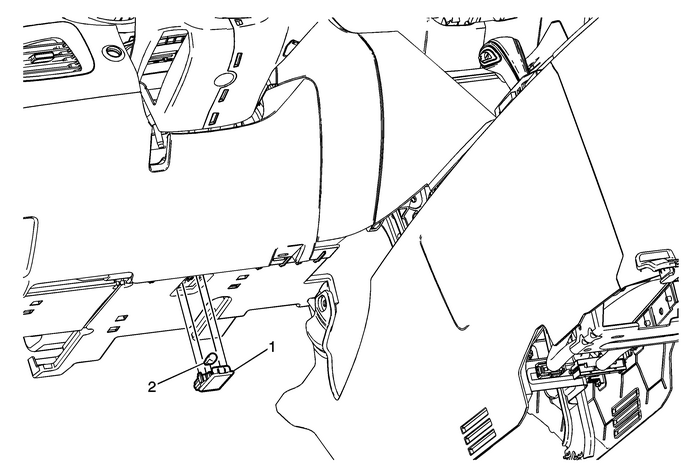 1
2