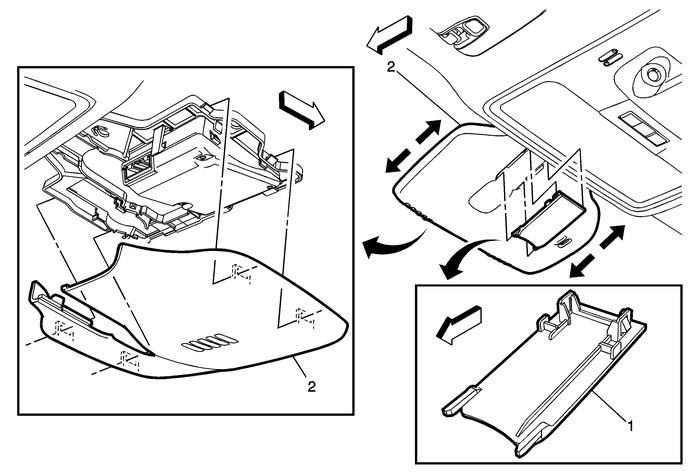 2

2

1