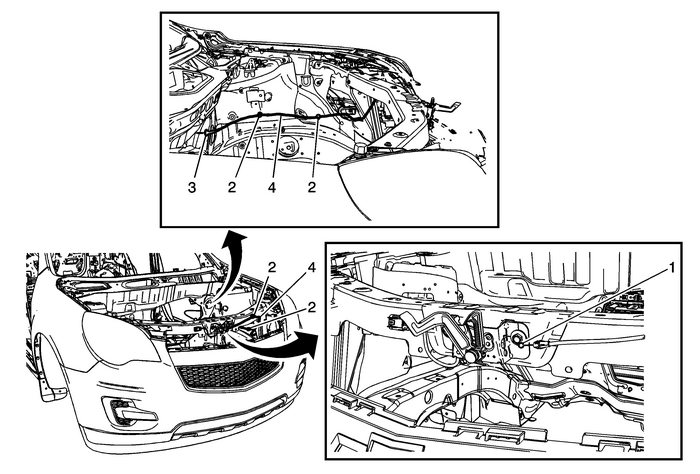 3
2
4
2
2
4
2
1