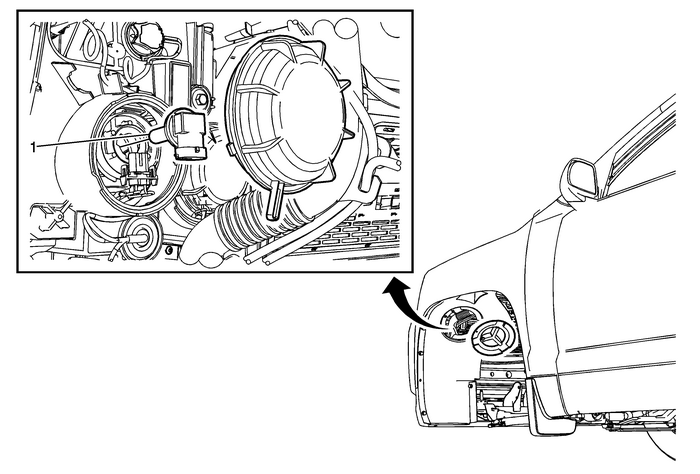 1