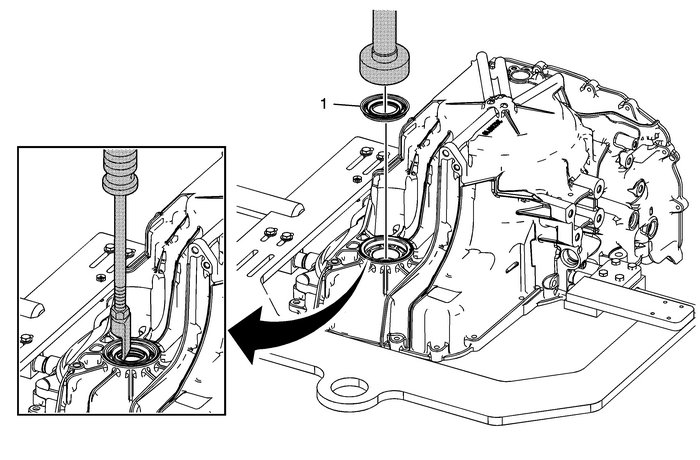 1