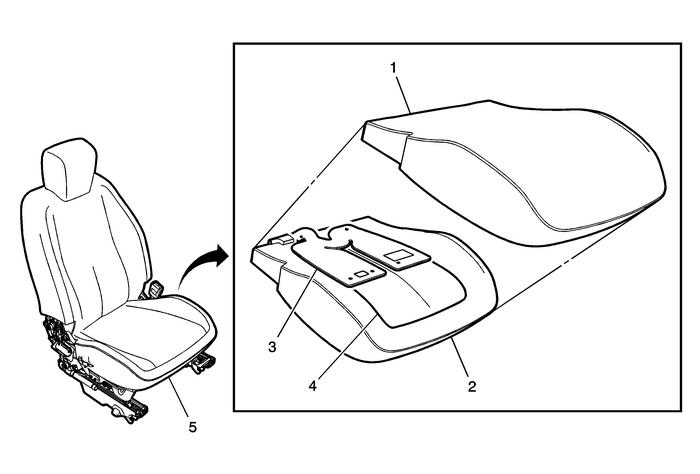 1
3
4
2
5