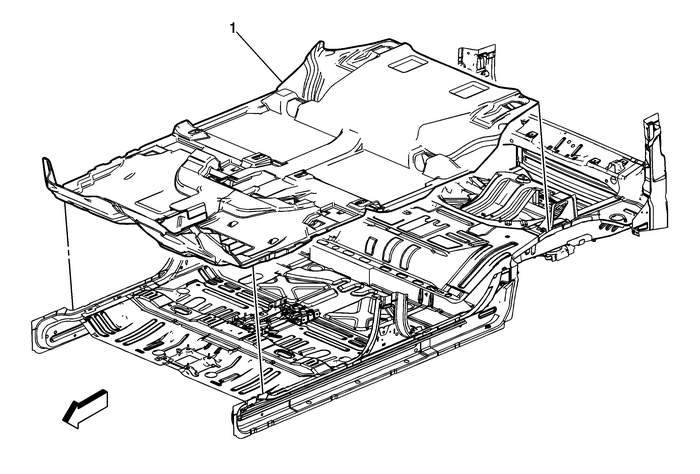 1