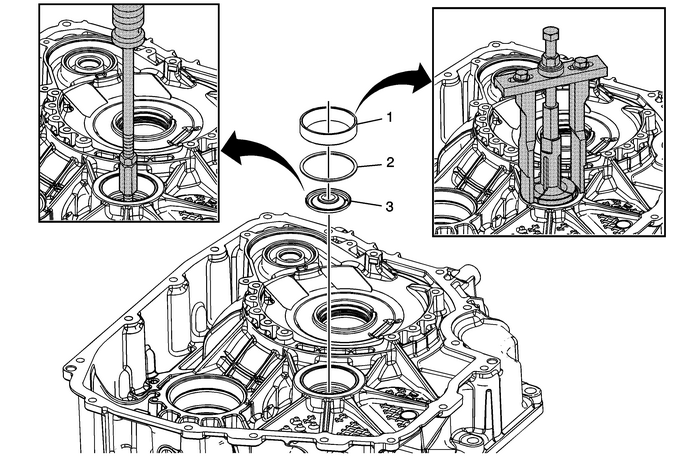 1
2
3