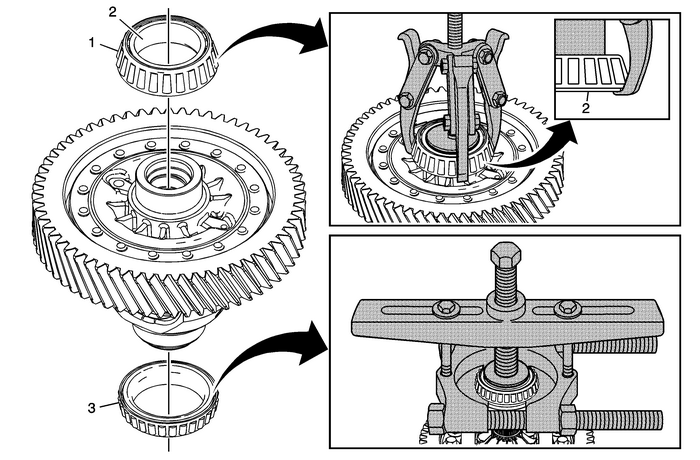 2
1
2
3