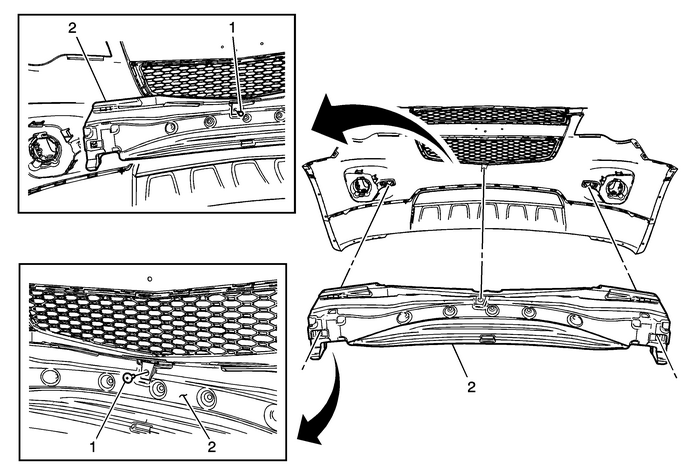 2
1
2
1
2