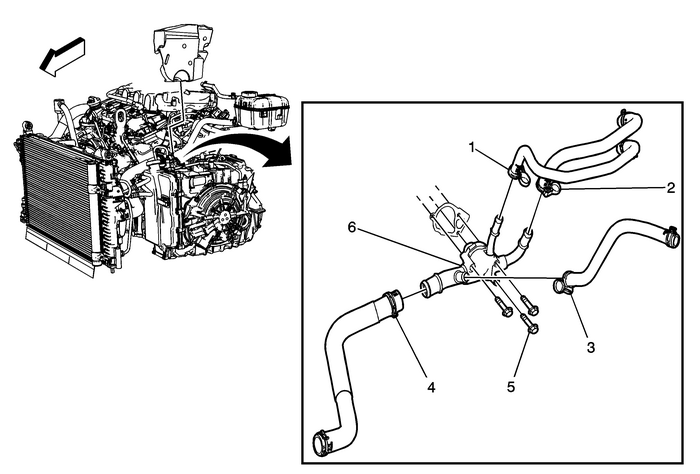 1
2
6
3
4
5