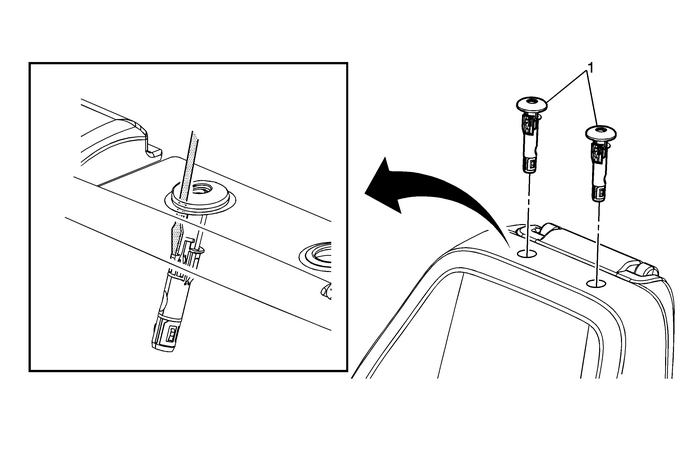 1