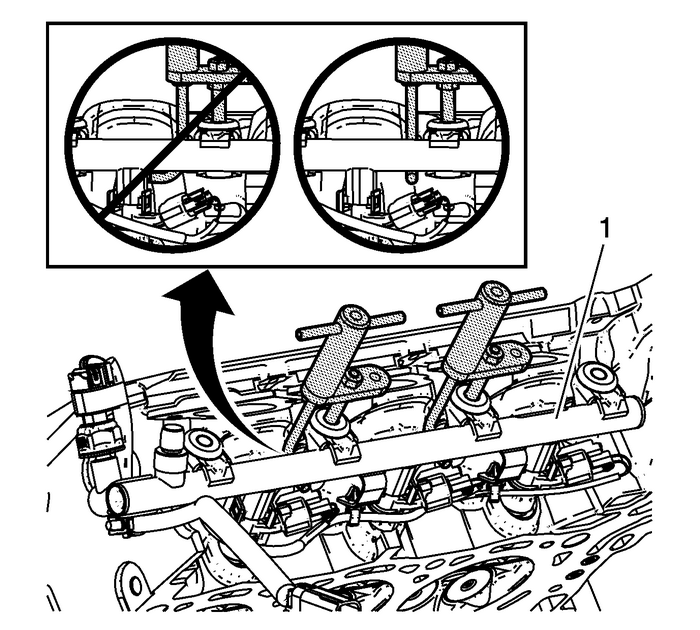 1