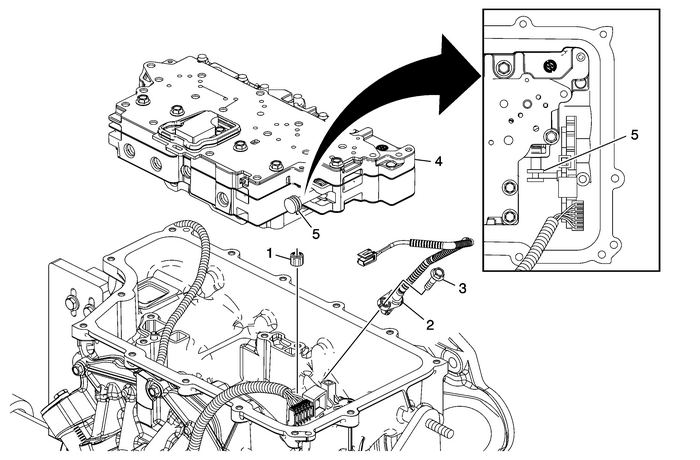 4
5
5
1
3
2