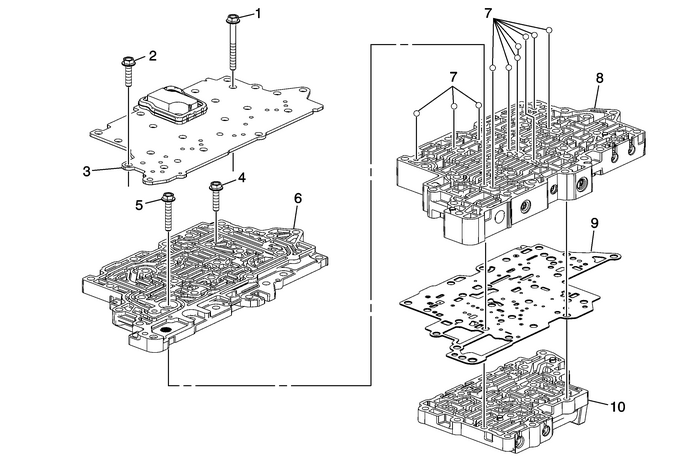 1
2
3
4
5
6
7
7
8
9
10